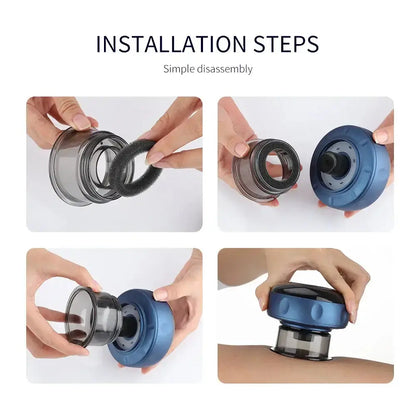 INSTALLATION STEPS

Simple disassembly