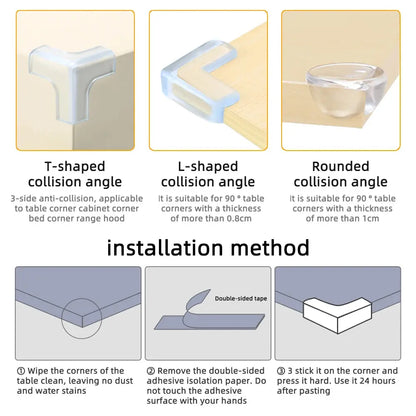 T-shaped collision angle

3-side anti-collision, applicable to table corner cabinet corner bed corner range hood

L-shaped collision angle

It is suitable for 90 ° table corners with a thickness of more than 0.8cm

Rounded collision angle

It is suitable for 90 ° table corners with a thickness of more than 1cm

installation method

Double-sided tape

① Wipe the corners of the table clean, leaving no dust and water stains

② Remove the double-sided adhesive isolation paper. Do not touch the adhesive surface with your hands

③ 3 stick it on the corner and press it hard. Use it 24 hours after pasting