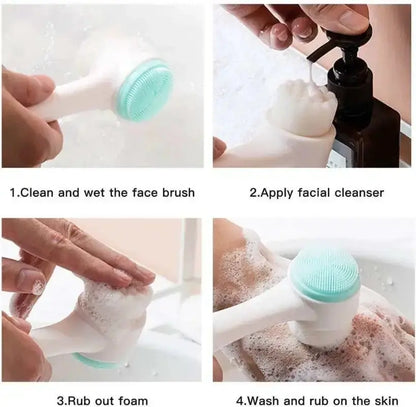 1.Clean and wet the face brush

2.Apply facial cleanser

3.Rub out foam

4.Wash and rub on the skin